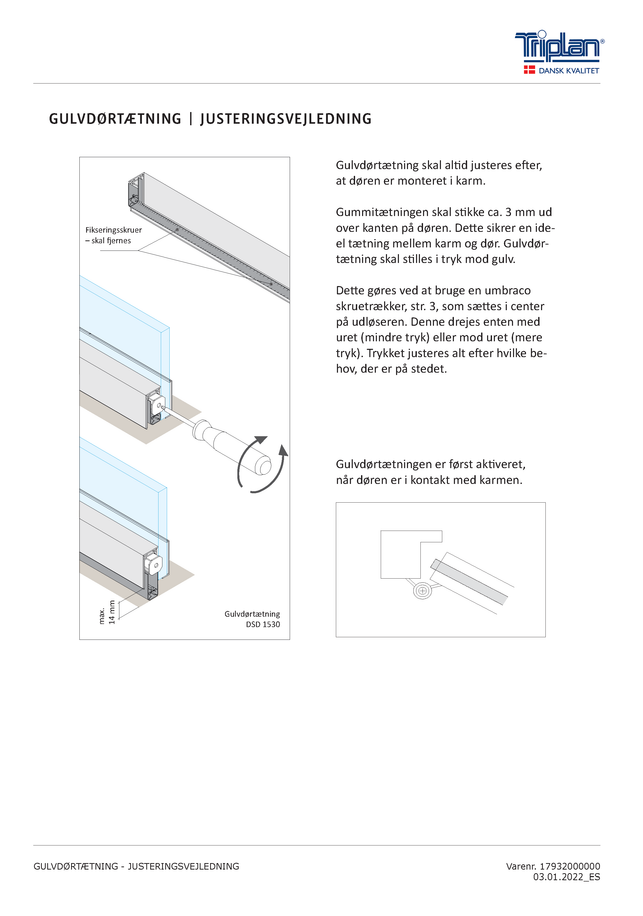 Triplan®
DANSK KVALITET

GULVDØRTÆTNING | JUSTERINGSVEJLEDNING

Fikseringsskruer – skal fjernes

max. 14 mm

Gulvdørtætning DSD 1530

Gulvdørtætning skal altid justeres efter, at døren er monteret i karm.

Gummitætningen skal stikke ca. 3 mm ud over kanten på døren. Dette sikrer en ideel tætning mellem karm og dør. Gulvdørtætning skal stilles i tryk mod gulv.

Dette gøres ved at bruge en umbraco skruetrækker, str. 3, som sættes i center på udløseren. Denne drejes enten med uret (mindre tryk) eller mod uret (mere tryk). Trykket justeres alt efter hvilke behov, der er på stedet.

Gulvdørtætningen er først aktiveret, når døren er i kontakt med karmen.

GULVDØRTÆTNING - JUSTERINGSVEJLEDNING

Varenr. 17932000000
03.01.2022_ES