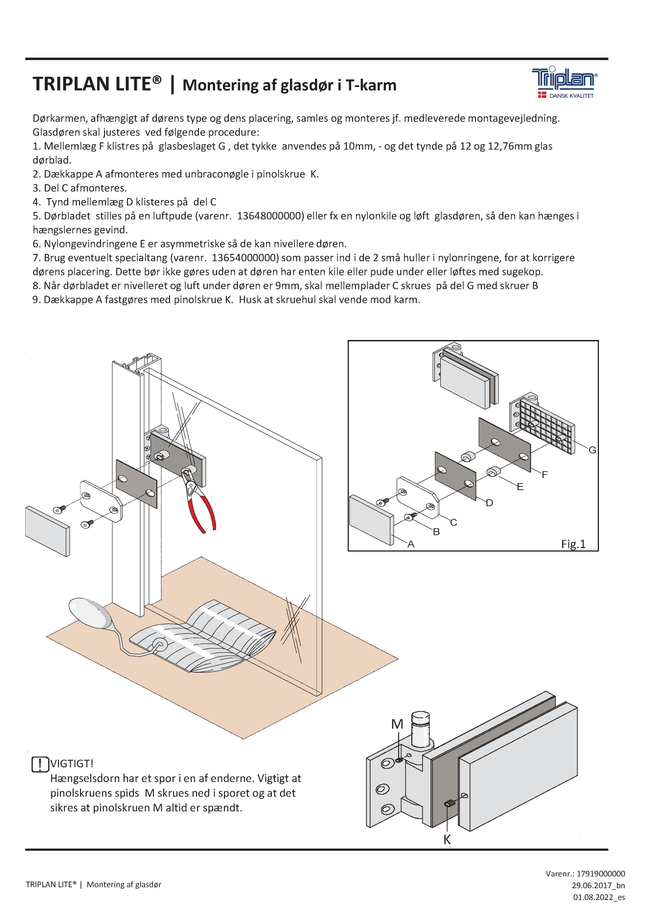 TRIPLAN LITE® | Montering af glasdør i T-karm

Triplan® DANSK KVALITET

Dørkarmen, afhængigt af dørens type og dens placering, samles og monteres jf. medleverede montagevejledning. Glasdøren skal justeres ved følgende procedure:
1. Mellemlæg F klistres på glasbeslaget G , det tykke anvendes på 10mm, - og det tynde på 12 og 12,76mm glas dørblad.
2. Dækkappe A afmonteres med unbraconøgle i pinolskrue K.
3. Del C afmonteres.
4. Tynd mellemlæg D klisteres på del C
5. Dørbladet stilles på en luftpude (varenr. 13648000000) eller fx en nylonkile og løft glasdøren, så den kan hænges i hængslernes gevind.
6. Nylongevindringene E er asymmetriske så de kan nivellere døren.
7. Brug eventuelt specialtang (varenr. 13654000000) som passer ind i de 2 små huller i nylonringene, for at korrigere dørens placering. Dette bør ikke gøres uden at døren har enten kile eller pude under eller løftes med sugekop.
8. Når dørbladet er nivelleret og luft under døren er 9mm, skal mellemplader C skrues på del G med skruer B
9. Dækkappe A fastgøres med pinolskrue K. Husk at skruehul skal vende mod karm.

G
F
E
D
C
B
A
Fig.1

M
K

! VIGTIGT!
Hængselsdorn har et spor i en af enderne. Vigtigt at pinolskruens spids M skrues ned i sporet og at det sikres at pinolskruen M altid er spændt.

TRIPLAN LITE® | Montering af glasdør

Varenr.: 17919000000
29.06.2017_bn
01.08.2022_es