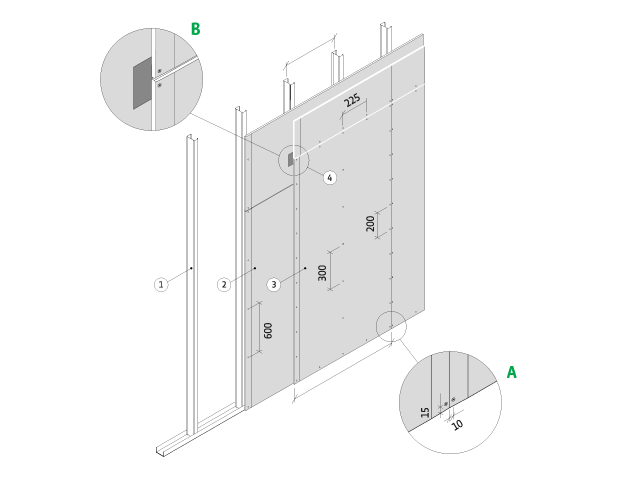 B

225

4

200

300

1

2

3

600

A

15

10